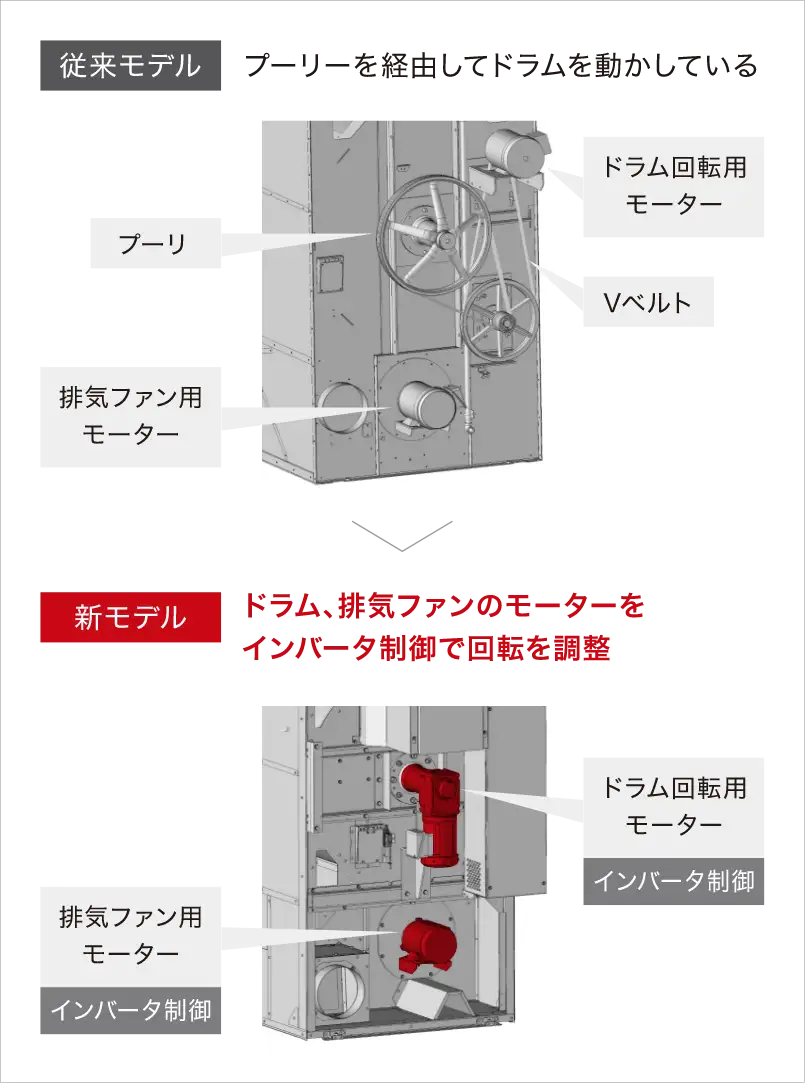 従来モデル　プーリーを経由してドラムを動かしている

ドラム回転用モーター

プーリ

Vベルト

排気ファン用モーター

新モデル　ドラム、排気ファンのモーターをインバータ制御で回転を調整

ドラム回転用モーター

インバータ制御

排気ファン用モーター

インバータ制御